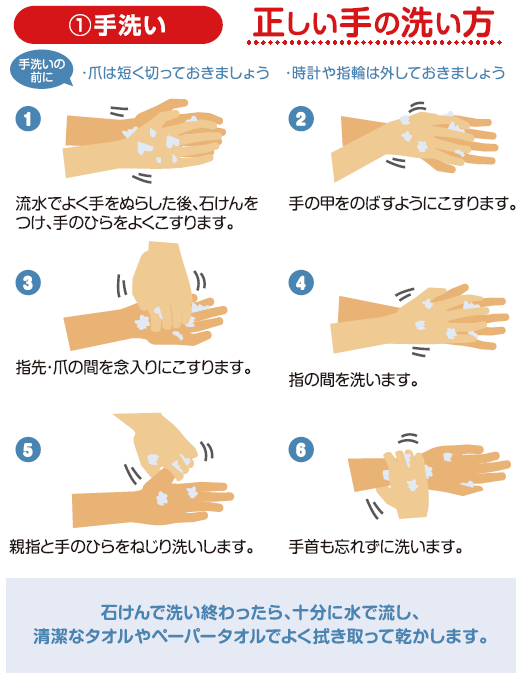 ①手洗い

正しい手の洗い方

手洗いの前に

・爪は短く切っておきましょう

・時計や指輪は外しておきましょう

1

流水でよく手をぬらした後、石けんをつけ、手のひらをよくこすります。

2

手の甲をのばすようにこすります。

3

指先・爪の間を念入りにこすります。

4

指の間を洗います。

5

親指と手のひらをねじり洗いします。

6

手首も忘れずに洗います。

石けんで洗い終わったら、十分に水で流し、清潔なタオルやペーパータオルでよく拭き取って乾かします。